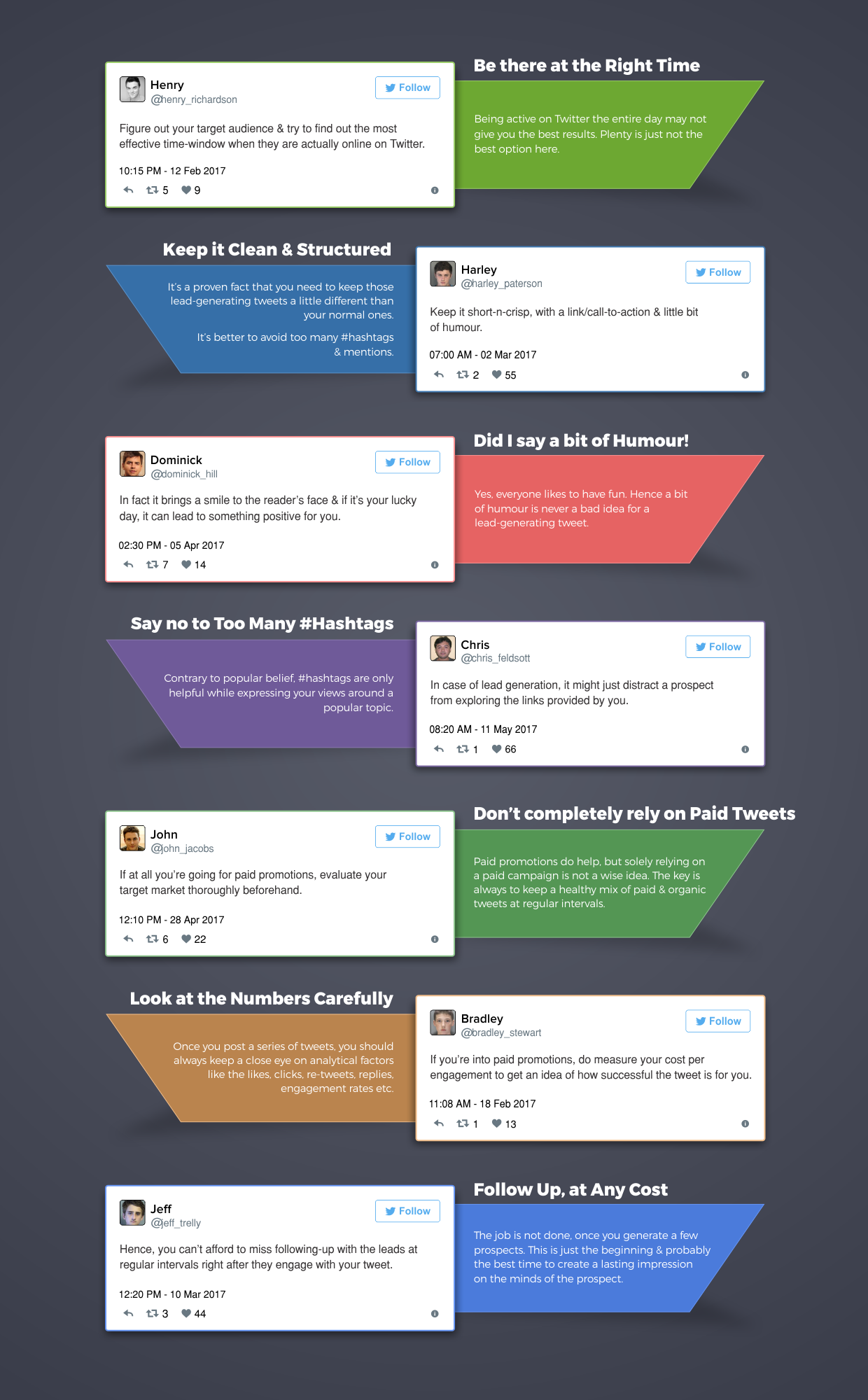 Henry
@henry_richardson
Follow

Figure out your target audience & try to find out the most effective time-window when they are actually online on Twitter.

10:15 PM - 12 Feb 2017
5 9

Be there at the Right Time

Being active on Twitter the entire day may not give you the best results. Plenty is just not the best option here.

Keep it Clean & Structured

It's a proven fact that you need to keep those lead-generating tweets a little different than your normal ones.

It's better to avoid too many #hashtags & mentions.

Harley
@harley_paterson
Follow

Keep it short-n-crisp, with a link/call-to-action & little bit of humour.

07:00 AM - 02 Mar 2017
2 55

Dominick
@dominick_hill
Follow

In fact it brings a smile to the reader's face & if it's your lucky day, it can lead to something positive for you.

02:30 PM - 05 Apr 2017
7 14

Did I say a bit of Humour!

Yes, everyone likes to have fun. Hence a bit of humour is never a bad idea for a lead-generating tweet.

Say no to Too Many #Hashtags

Contrary to popular belief, #hashtags are only helpful while expressing your views around a popular topic.

Chris
@chris_feldsott
Follow

In case of lead generation, it might just distract a prospect from exploring the links provided by you.

08:20 AM - 11 May 2017
1 66

John
@john_jacobs
Follow

If at all you're going for paid promotions, evaluate your target market thoroughly beforehand.

12:10 PM - 28 Apr 2017
6 22

Don't completely rely on Paid Tweets

Paid promotions do help, but solely relying on a paid campaign is not a wise idea. The key is always to keep a healthy mix of paid & organic tweets at regular intervals.

Look at the Numbers Carefully

Once you post a series of tweets, you should always keep a close eye on analytical factors like the likes, clicks, re-tweets, replies, engagement rates etc.

Bradley
@bradley_stewart
Follow

If you're into paid promotions, do measure your cost per engagement to get an idea of how successful the tweet is for you.

11:08 AM - 18 Feb 2017
1 13

Jeff
@jeff_trelly
Follow

Hence, you can't afford to miss following-up with the leads at regular intervals right after they engage with your tweet.

12:20 PM - 10 Mar 2017
3 44

Follow Up, at Any Cost

The job is not done, once you generate a few prospects. This is just the beginning & probably the best time to create a lasting impression on the minds of the prospect.