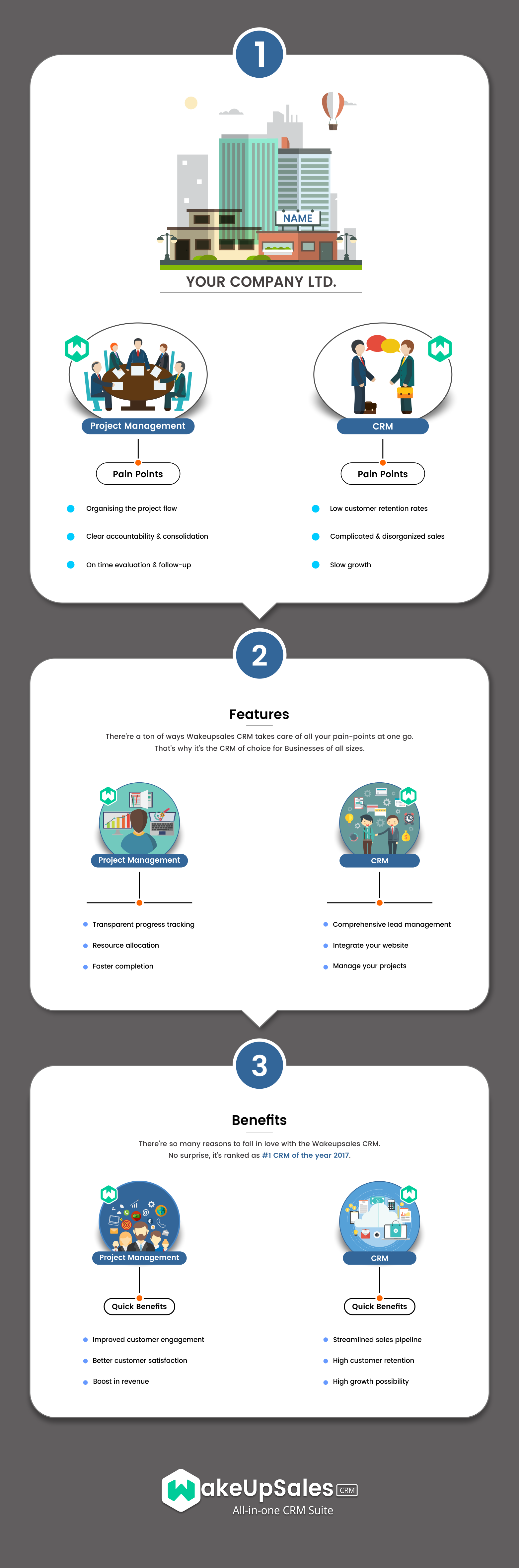 1

NAME

YOUR COMPANY LTD.

Project Management

Pain Points

Organising the project flow

Clear accountability & consolidation

On time evaluation & follow-up

CRM

Pain Points

Low customer retention rates

Complicated & disorganized sales

Slow growth

2

Features

There're a ton of ways Wakeupsales CRM takes care of all your pain-points at one go. That's why it's the CRM of choice for Businesses of all sizes.

Project Management

Transparent progress tracking

Resource allocation

Faster completion

CRM

Comprehensive lead management

Integrate your website

Manage your projects

3

Benefits

There're so many reasons to fall in love with the Wakeupsales CRM. No surprise, it's ranked as #1 CRM of the year 2017.

Project Management

Quick Benefits

Improved customer engagement

Better customer satisfaction

Boost in revenue

CRM

Quick Benefits

Streamlined sales pipeline

High customer retention

High growth possibility

WakeUpSales CRM
All-in-one CRM Suite